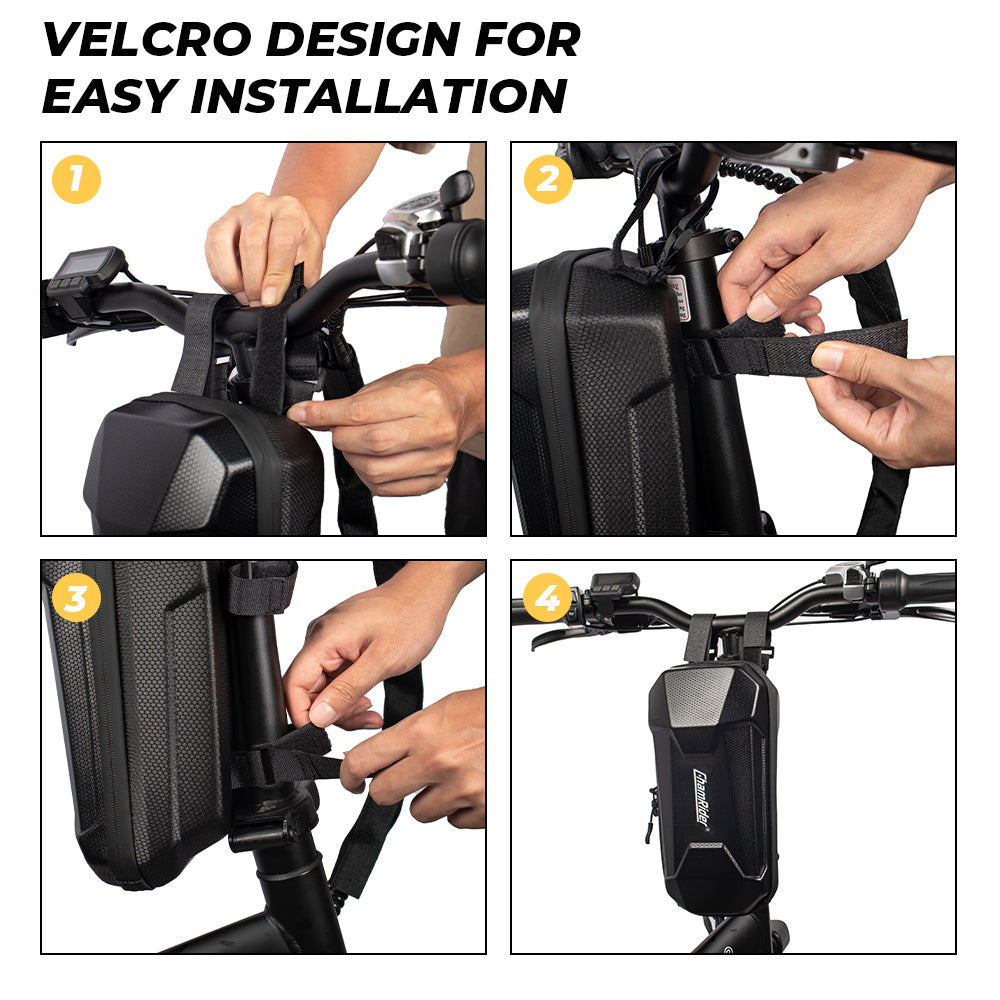 VELCRO DESIGN FOR EASY INSTALLATION

1

2

3

4

ChainRider