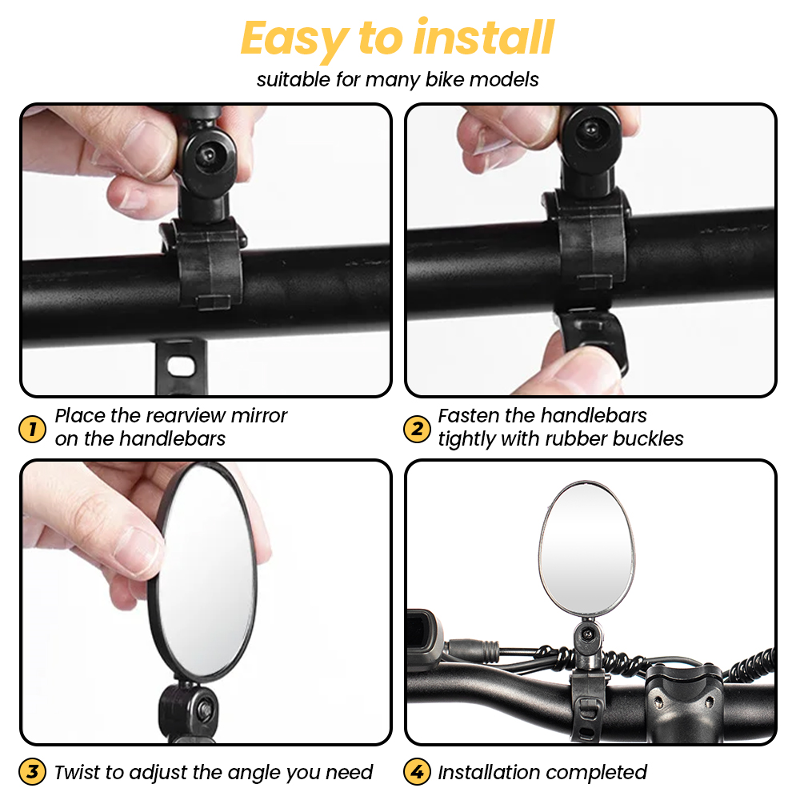 Easy to install
suitable for many bike models

1 Place the rearview mirror on the handlebars

2 Fasten the handlebars tightly with rubber buckles

3 Twist to adjust the angle you need

4 Installation completed